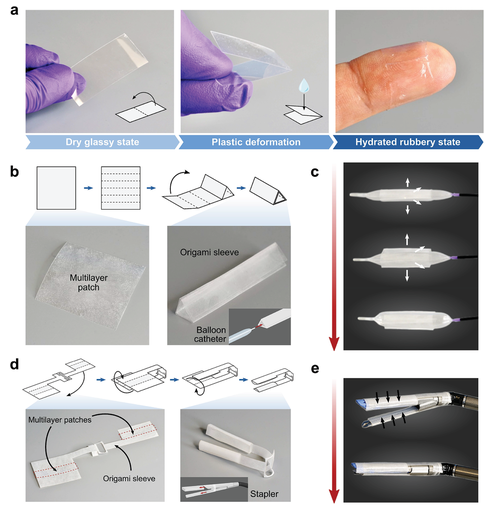 a

Dry glassy state

Plastic deformation

Hydrated rubbery state

b

Multilayer patch

Origami sleeve

Balloon catheter

c

d

Multilayer patches

Origami sleeve

Stapler

e